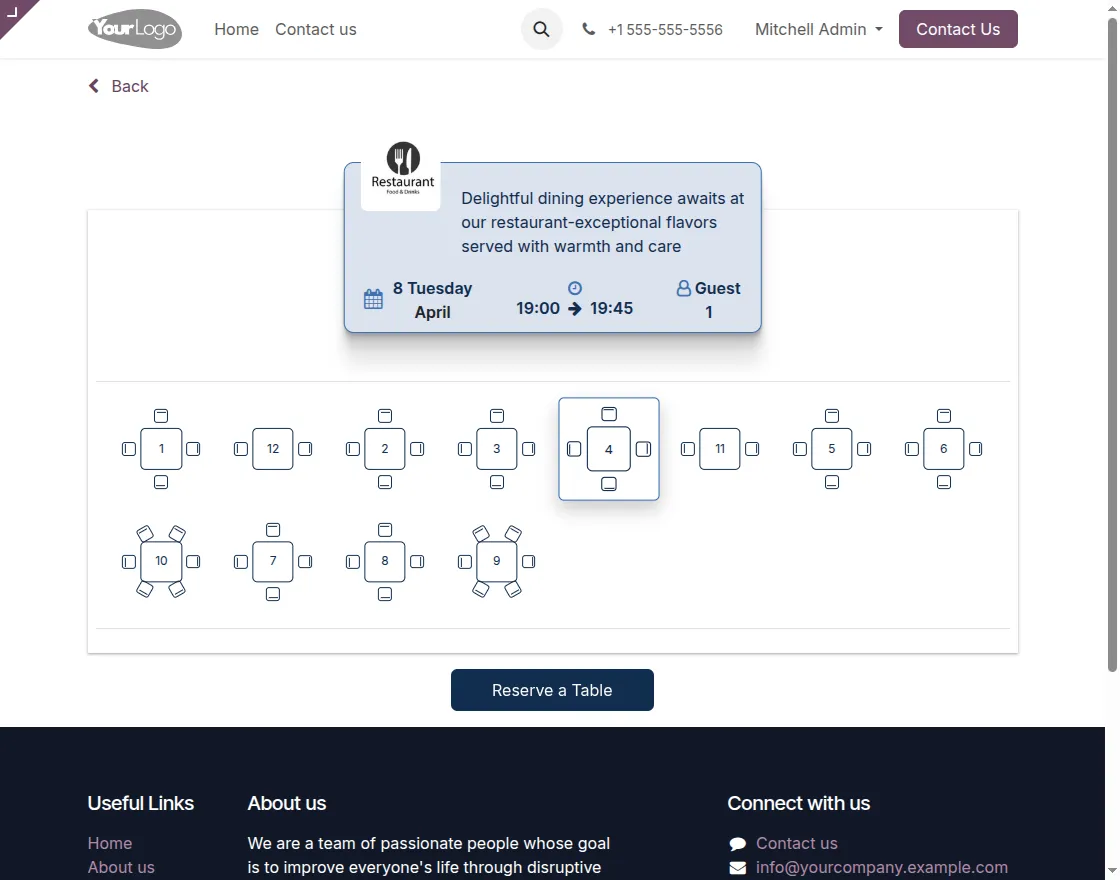 YourLogo Home Contact us +1 555-555-5556 Mitchell Admin Contact Us

Back

Restaurant
Food & Drinks

Delightful dining experience awaits at our restaurant-exceptional flavors served with warmth and care

8 Tuesday April 19:00 → 19:45 Guest 1

1 12 2 3 4 11 5 6
10 7 8 9

Reserve a Table

Useful Links
Home
About us

About us
We are a team of passionate people whose goal is to improve everyone's life through disruptive

Connect with us
Contact us
info@yourcompany.example.com